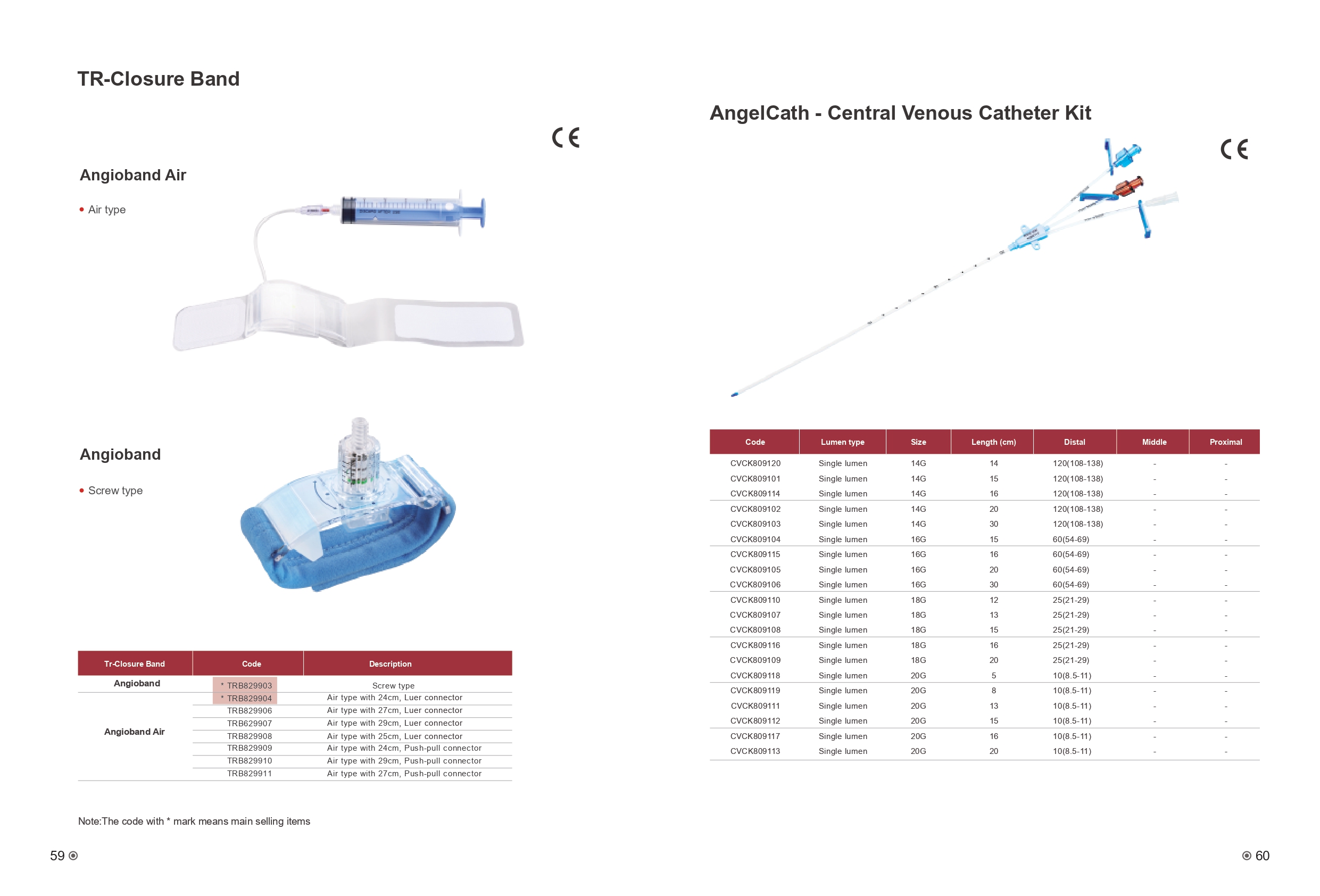 TR-Closure Band

CE

Angioband Air

• Air type

Angioband

• Screw type

| Tr-Closure Band | Code | Description |
|---|---|---|
| Angioband | * TRB829903 | Screw type |
| Angioband Air | * TRB829904 | Air type with 24cm, Luer connector |
| | TRB829906 | Air type with 27cm, Luer connector |
| | TRB629907 | Air type with 29cm, Luer connector |
| | TRB829908 | Air type with 25cm, Luer connector |
| | TRB829909 | Air type with 24cm, Push-pull connector |
| | TRB829910 | Air type with 29cm, Push-pull connector |
| | TRB829911 | Air type with 27cm, Push-pull connector |

Note:The code with * mark means main selling items

59

AngelCath - Central Venous Catheter Kit

CE

| Code | Lumen type | Size | Length (cm) | Distal | Middle | Proximal |
|---|---|---|---|---|---|---|
| CVCK809120 | Single lumen | 14G | 14 | 120(108-138) | - | - |
| CVCK809101 | Single lumen | 14G | 15 | 120(108-138) | - | - |
| CVCK809114 | Single lumen | 14G | 16 | 120(108-138) | - | - |
| CVCK809102 | Single lumen | 14G | 20 | 120(108-138) | - | - |
| CVCK809103 | Single lumen | 14G | 30 | 120(108-138) | - | - |
| CVCK809104 | Single lumen | 16G | 15 | 60(54-69) | - | - |
| CVCK809115 | Single lumen | 16G | 16 | 60(54-69) | - | - |
| CVCK809105 | Single lumen | 16G | 20 | 60(54-69) | - | - |
| CVCK809106 | Single lumen | 16G | 30 | 60(54-69) | - | - |
| CVCK809110 | Single lumen | 18G | 12 | 25(21-29) | - | - |
| CVCK809107 | Single lumen | 18G | 13 | 25(21-29) | - | - |
| CVCK809108 | Single lumen | 18G | 15 | 25(21-29) | - | - |
| CVCK809116 | Single lumen | 18G | 16 | 25(21-29) | - | - |
| CVCK809109 | Single lumen | 18G | 20 | 25(21-29) | - | - |
| CVCK809118 | Single lumen | 20G | 5 | 10(8.5-11) | - | - |
| CVCK809119 | Single lumen | 20G | 8 | 10(8.5-11) | - | - |
| CVCK809111 | Single lumen | 20G | 13 | 10(8.5-11) | - | - |
| CVCK809112 | Single lumen | 20G | 15 | 10(8.5-11) | - | - |
| CVCK809117 | Single lumen | 20G | 16 | 10(8.5-11) | - | - |
| CVCK809113 | Single lumen | 20G | 20 | 10(8.5-11) | - | - |

60